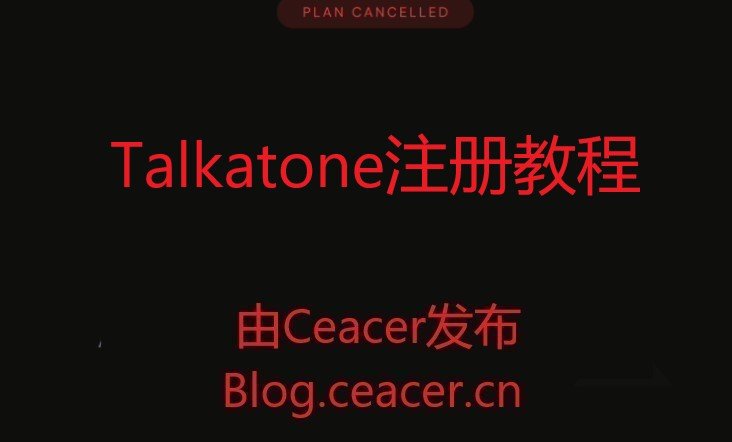 PLAN CANCELLED

Talkatone注册教程

由Ceacer发布
Blog.ceacer.cn