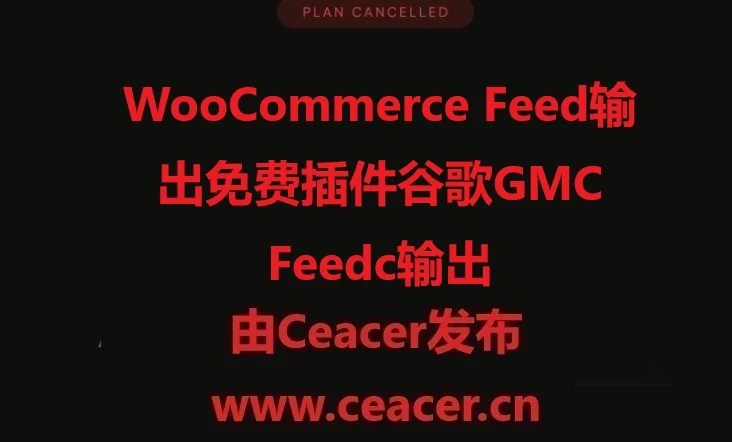 PLAN CANCELLED

WooCommerce Feed输出免费插件谷歌GMC Feedc输出

由Ceacer发布

www.ceacer.cn